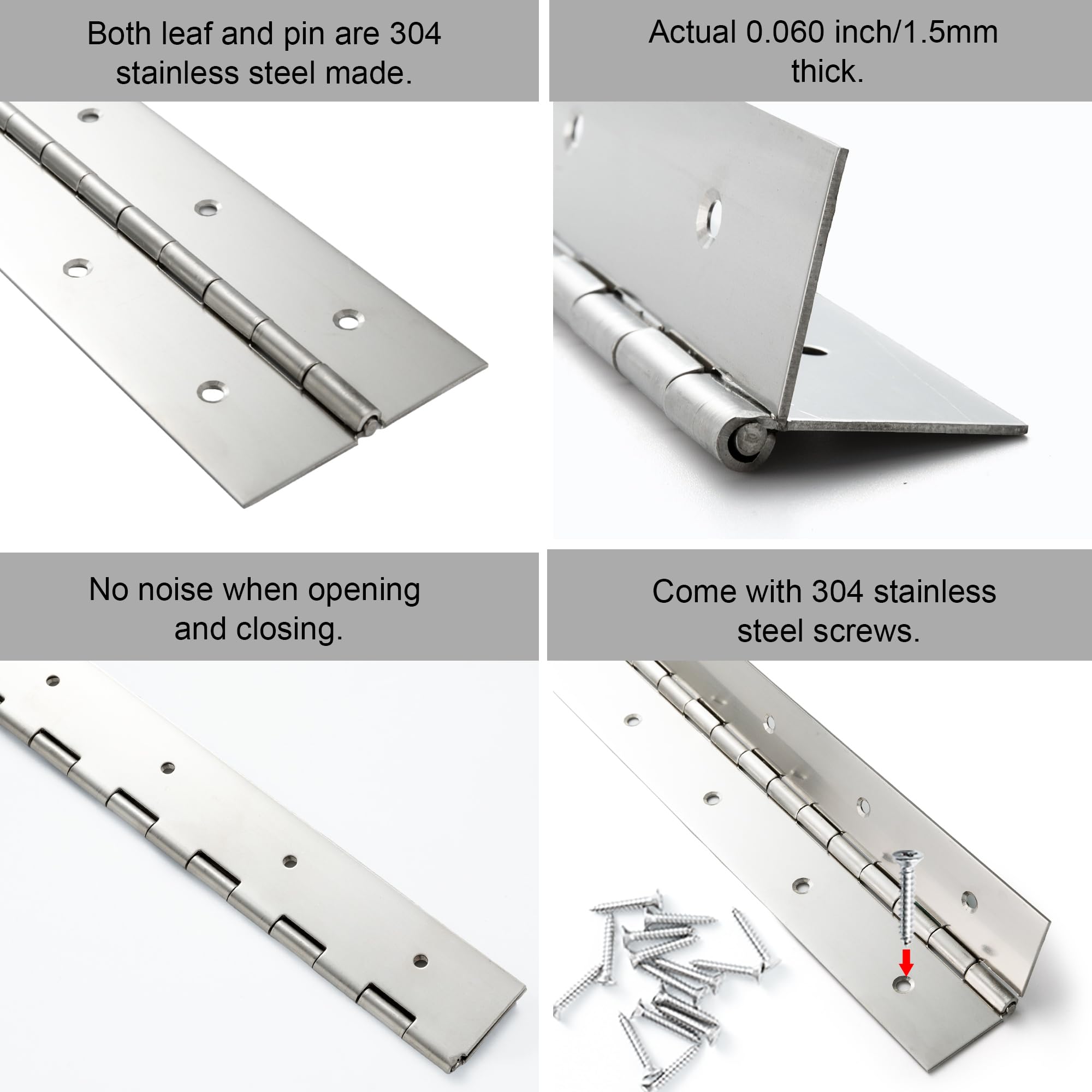 Both leaf and pin are 304 stainless steel made.

Actual 0.060 inch/1.5mm thick.

No noise when opening and closing.

Come with 304 stainless steel screws.